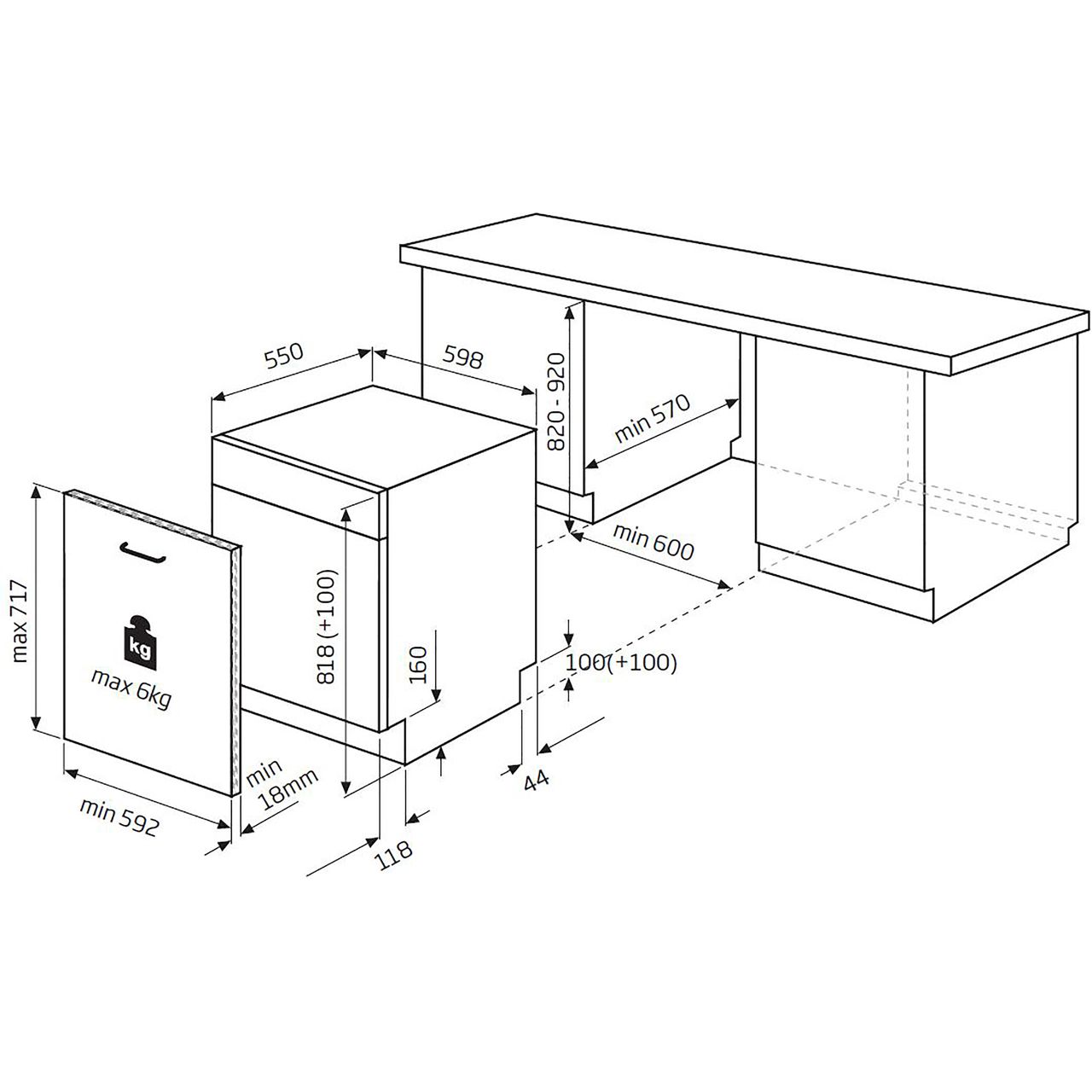 550
598
820 - 920
min 570
min 600
max 717
kg
max 6kg
818 (+100)
160
100(+100)
min 18mm
min 592
118
44