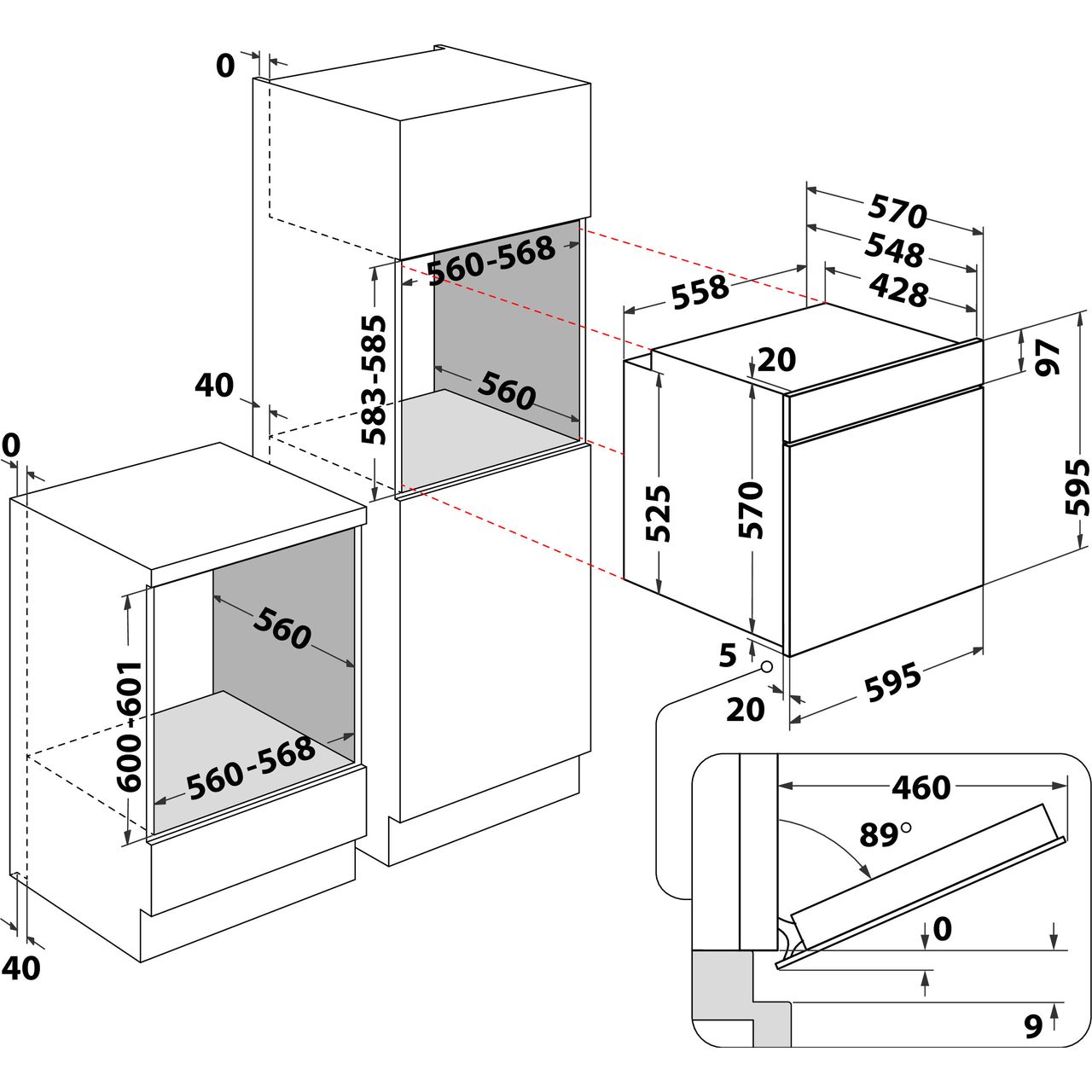 0
560-568
583-585
560
40
0
560
600-601
560-568
40
570
548
428
558
20
97
525
570
595
5
20
595
460
89°
0
9